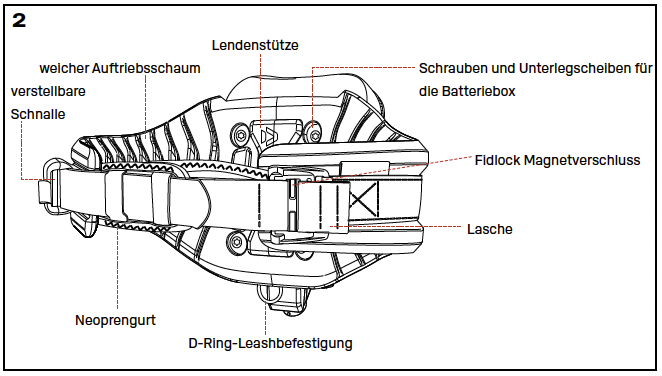 2

Lendenstütze

weicher Auftriebsschaum

verstellbare Schnalle

Schrauben und Unterlegscheiben für die Batteriebox

Fidlock Magnetverschluss

Lasche

Neoprengurt

D-Ring-Leashbefestigung