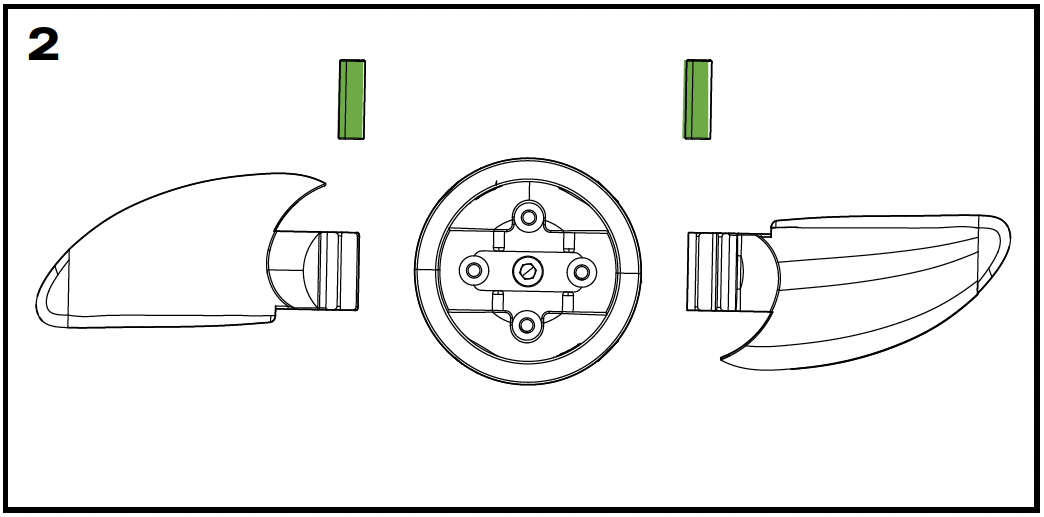 2