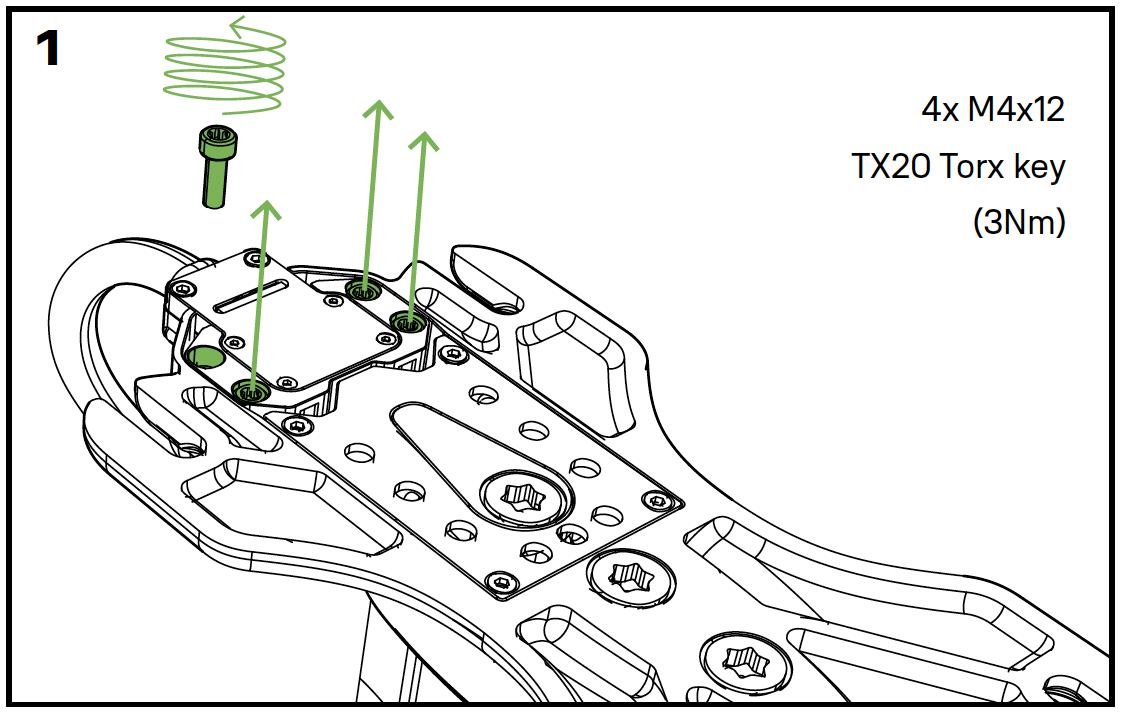 1

4x M4x12
TX20 Torx key
(3Nm)