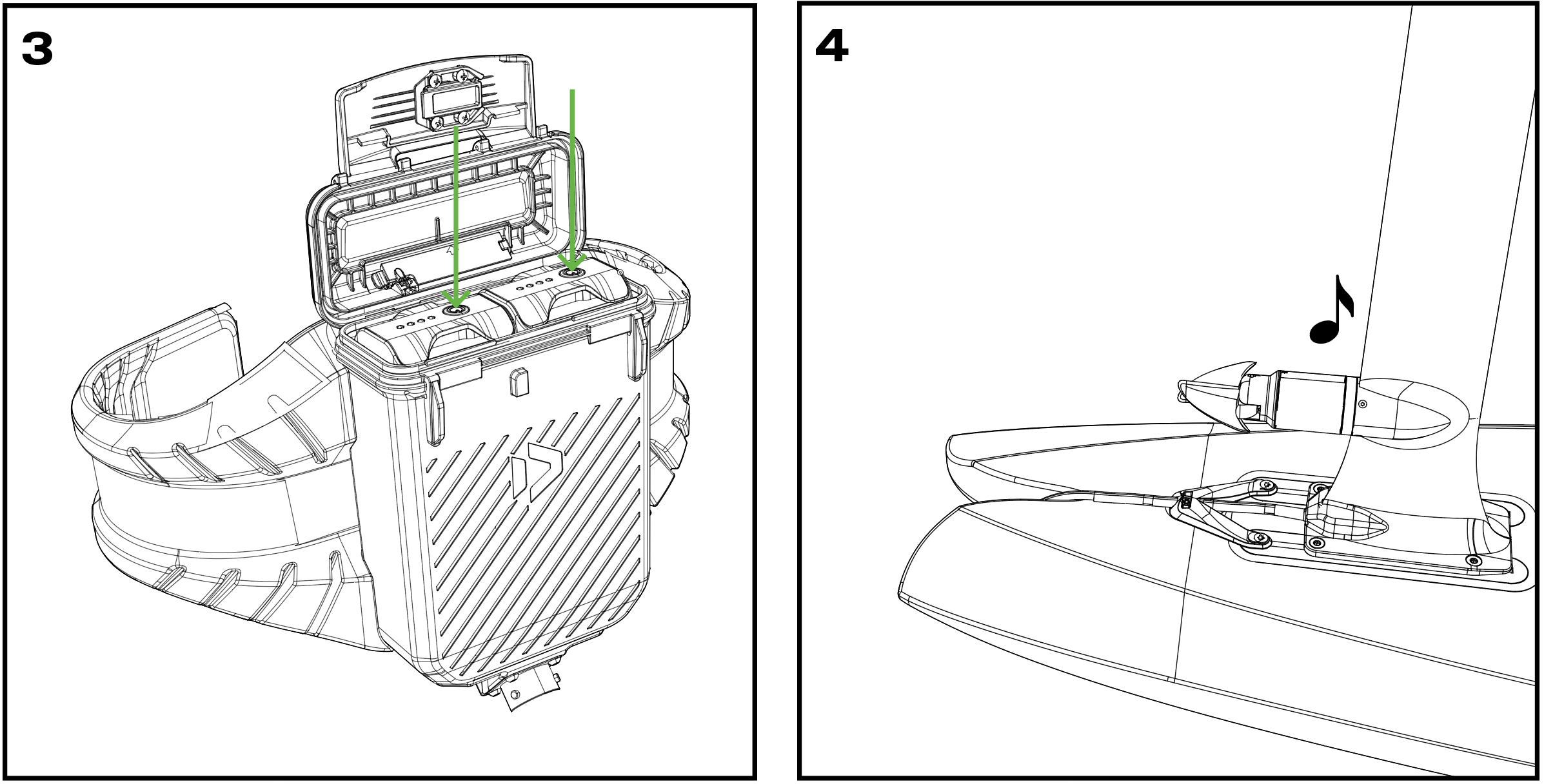 3

4