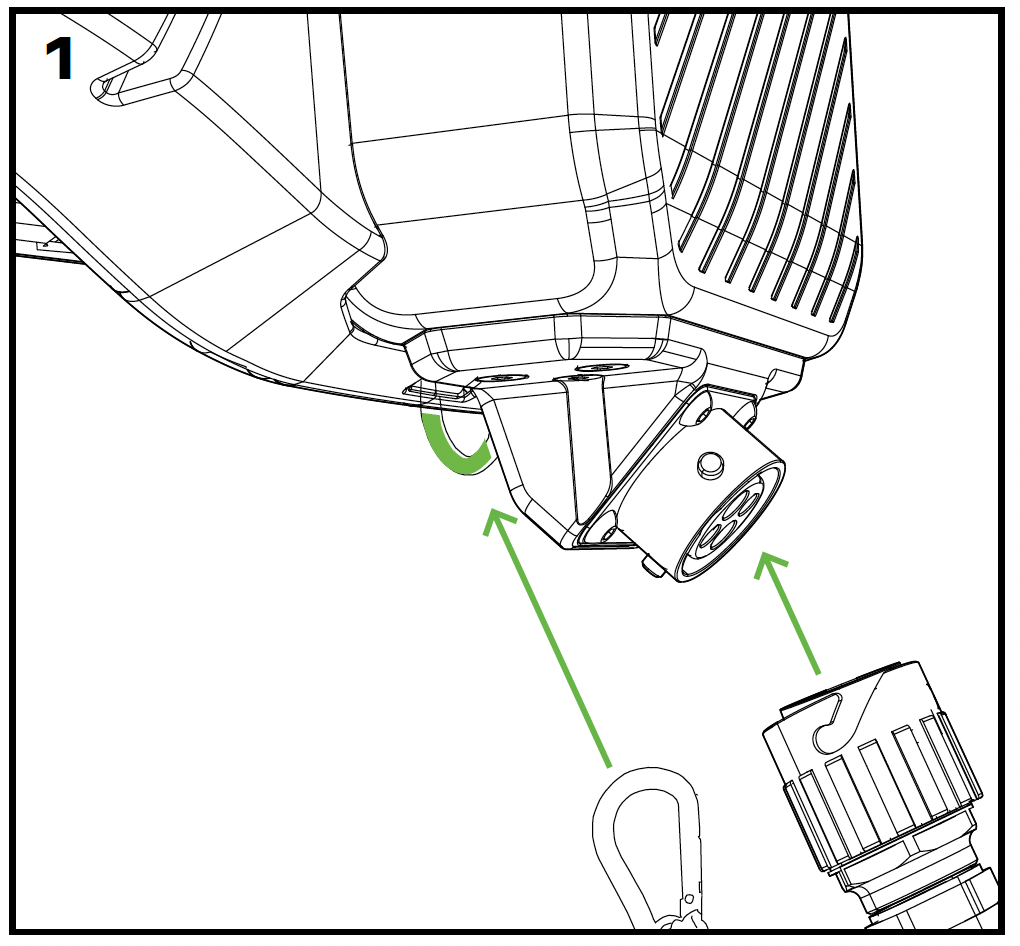 1