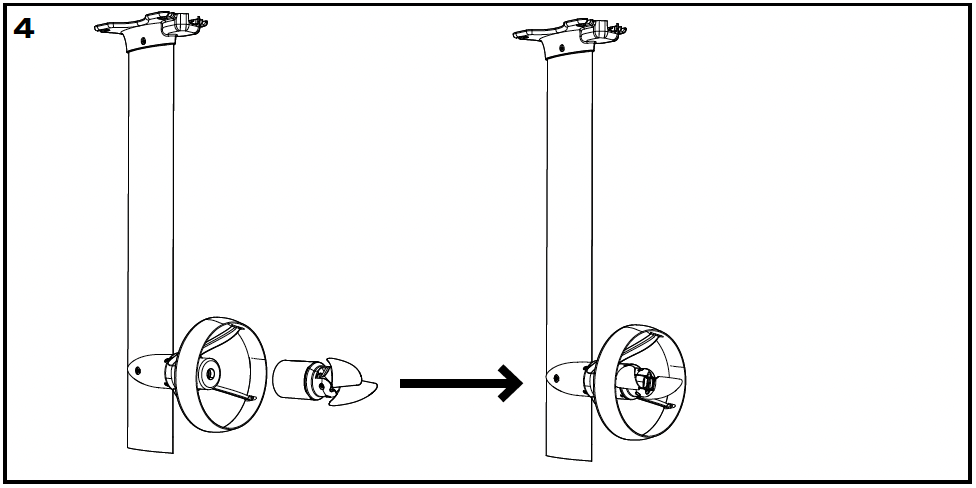 4