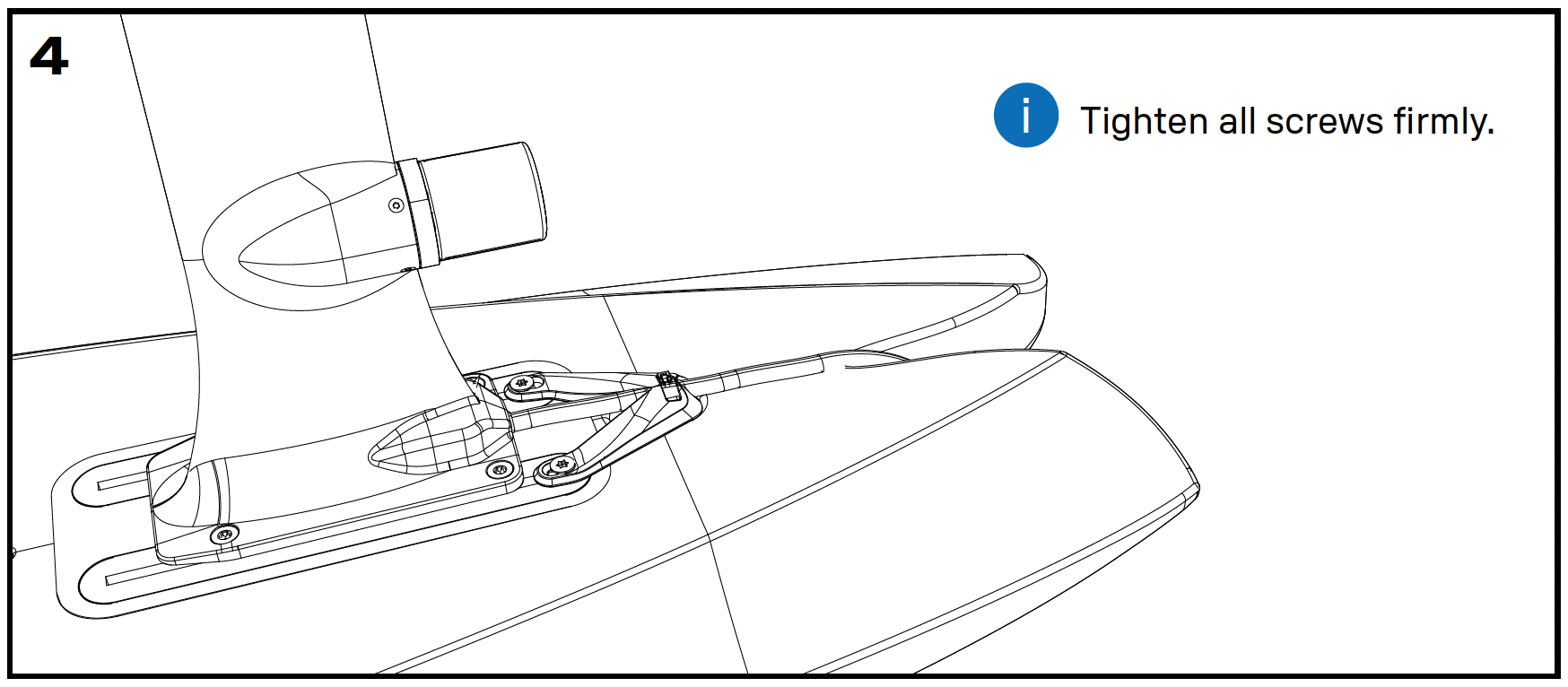 4

i Tighten all screws firmly.