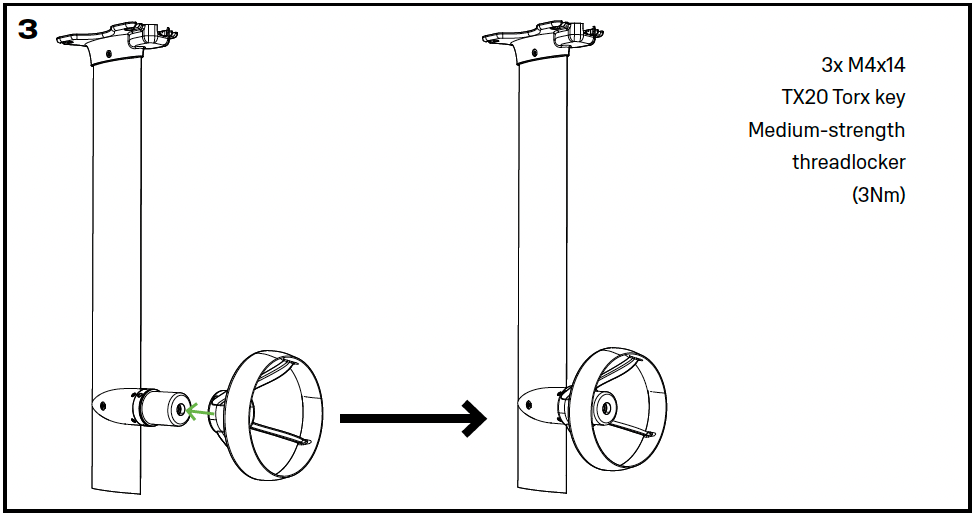 3

3x M4x14
TX20 Torx key
Medium-strength
threadlocker
(3Nm)