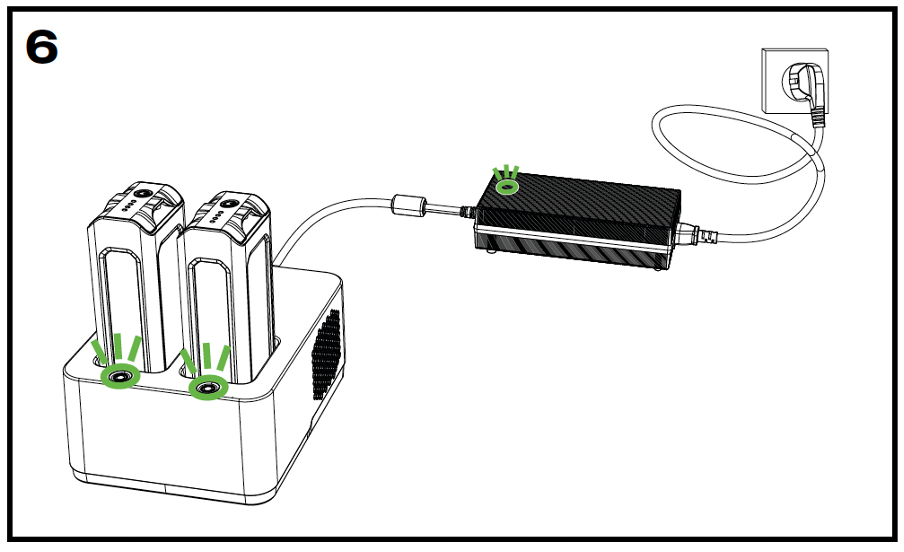 6