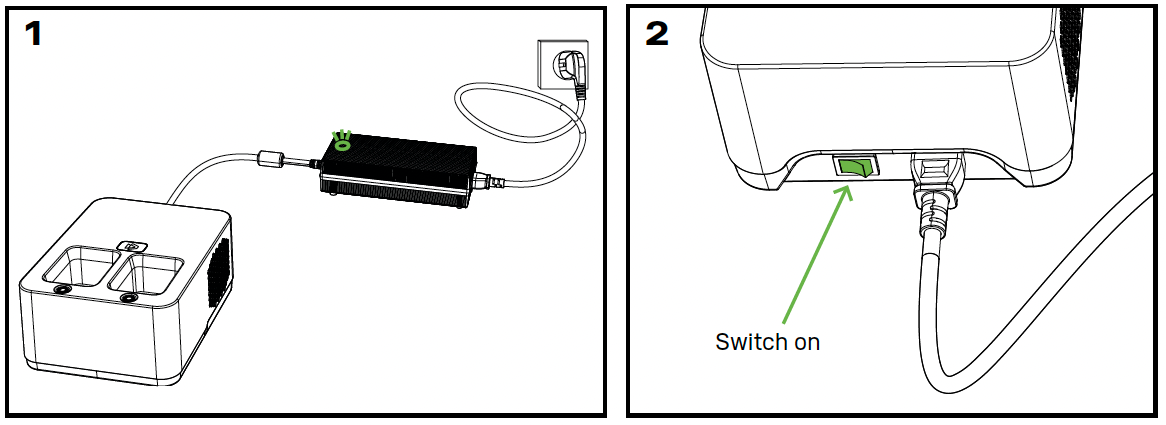 1

2

Switch on