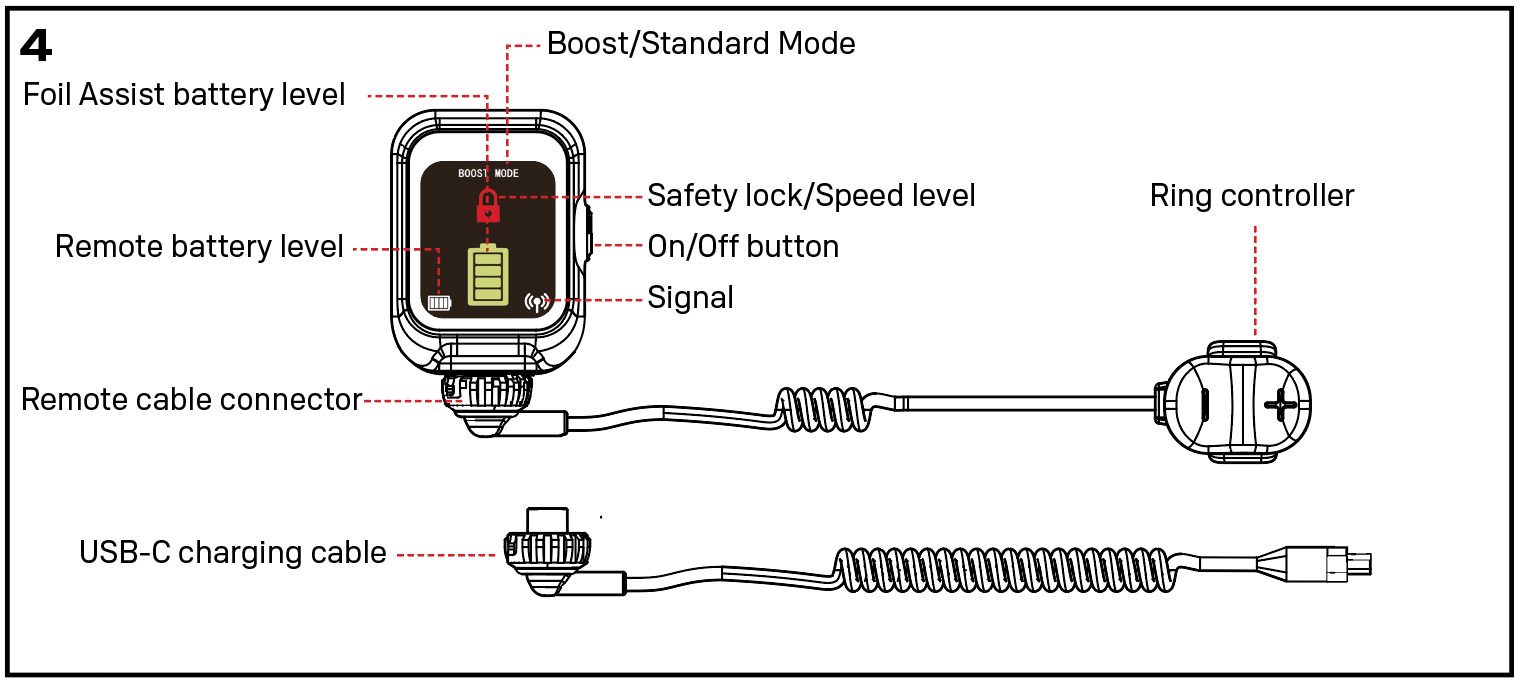 4

Boost/Standard Mode

Foil Assist battery level

BOOST MODE

Safety lock/Speed level

Ring controller

Remote battery level

On/Off button

Signal

Remote cable connector

USB-C charging cable