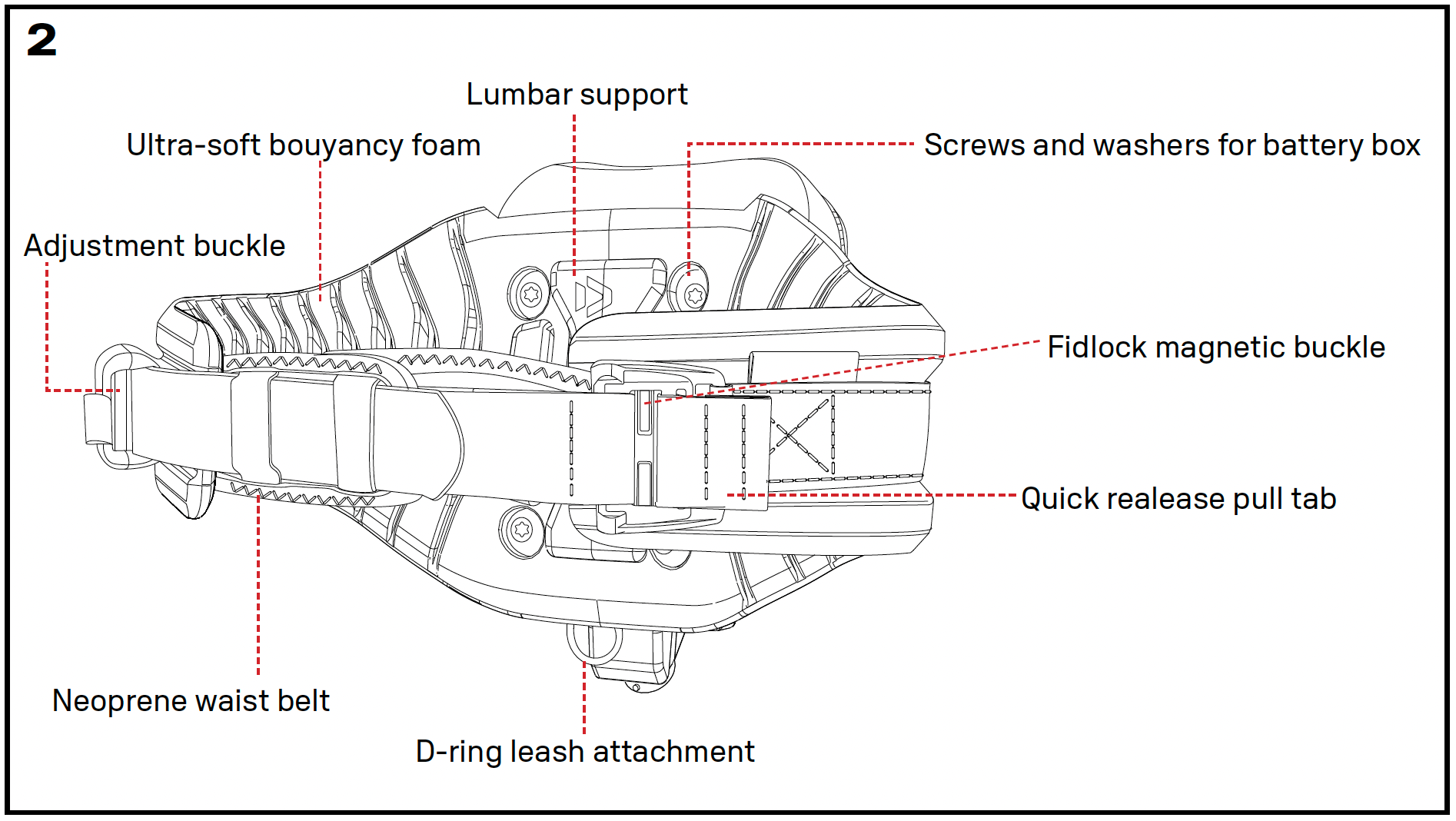 2

Lumbar support

Ultra-soft bouyancy foam

Screws and washers for battery box

Adjustment buckle

Fidlock magnetic buckle

Quick realease pull tab

Neoprene waist belt

D-ring leash attachment