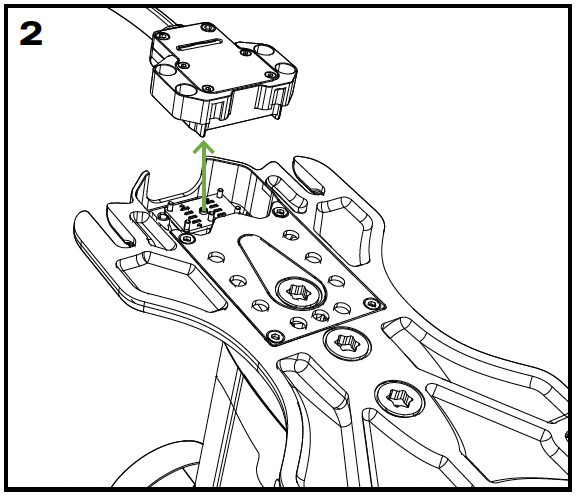 2