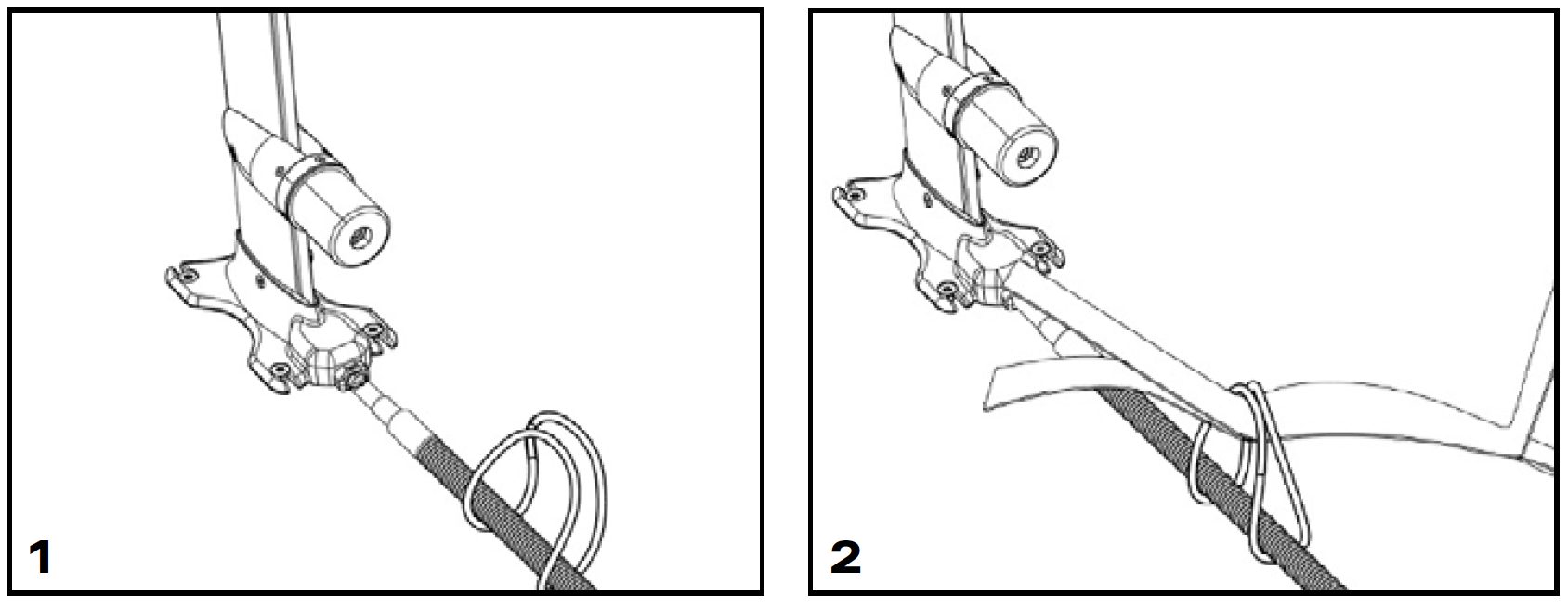 1

2