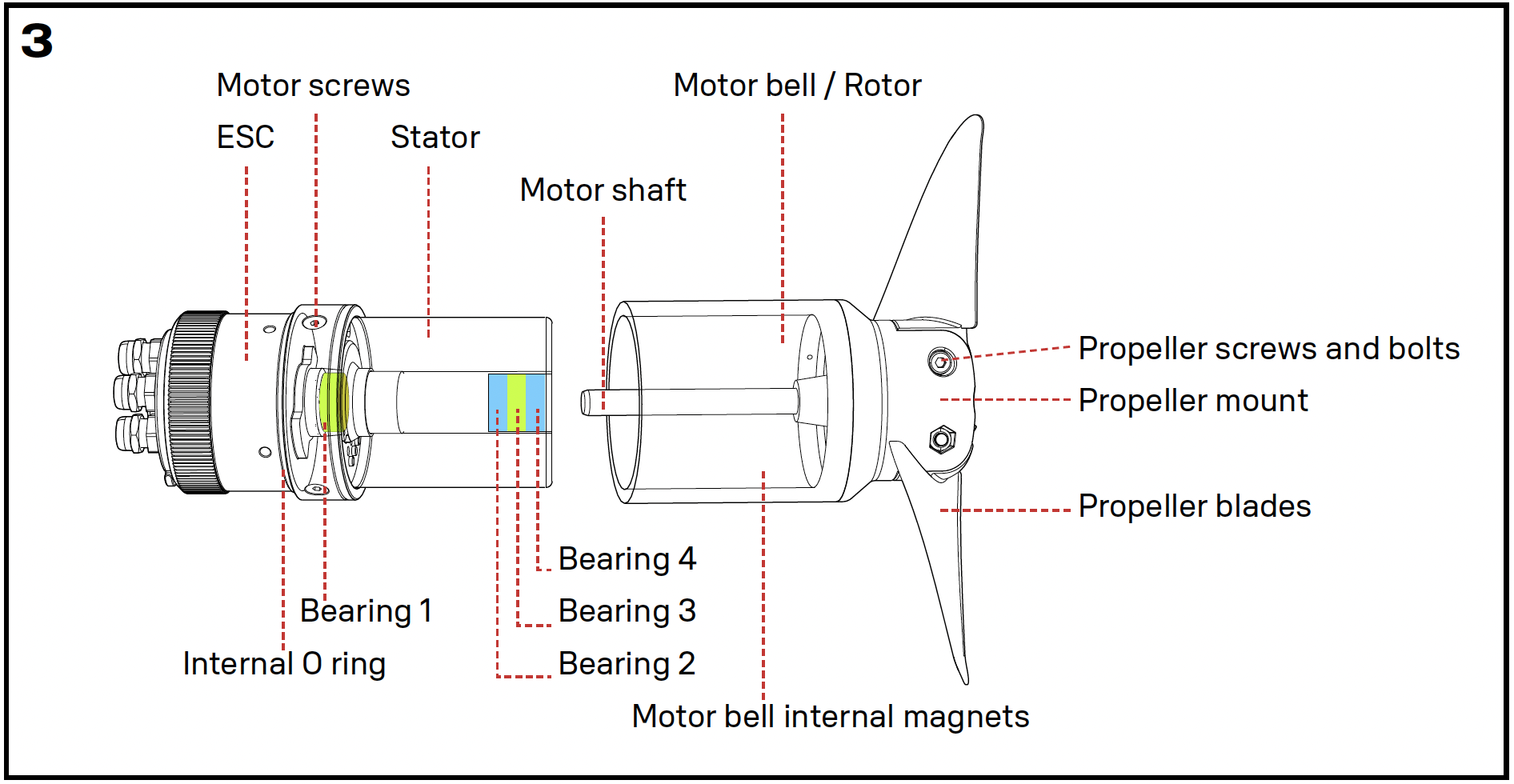 3

Motor screws

ESC

Stator

Motor shaft

Motor bell / Rotor

Propeller screws and bolts

Propeller mount

Propeller blades

Bearing 4

Bearing 3

Bearing 2

Bearing 1

Internal O ring

Motor bell internal magnets