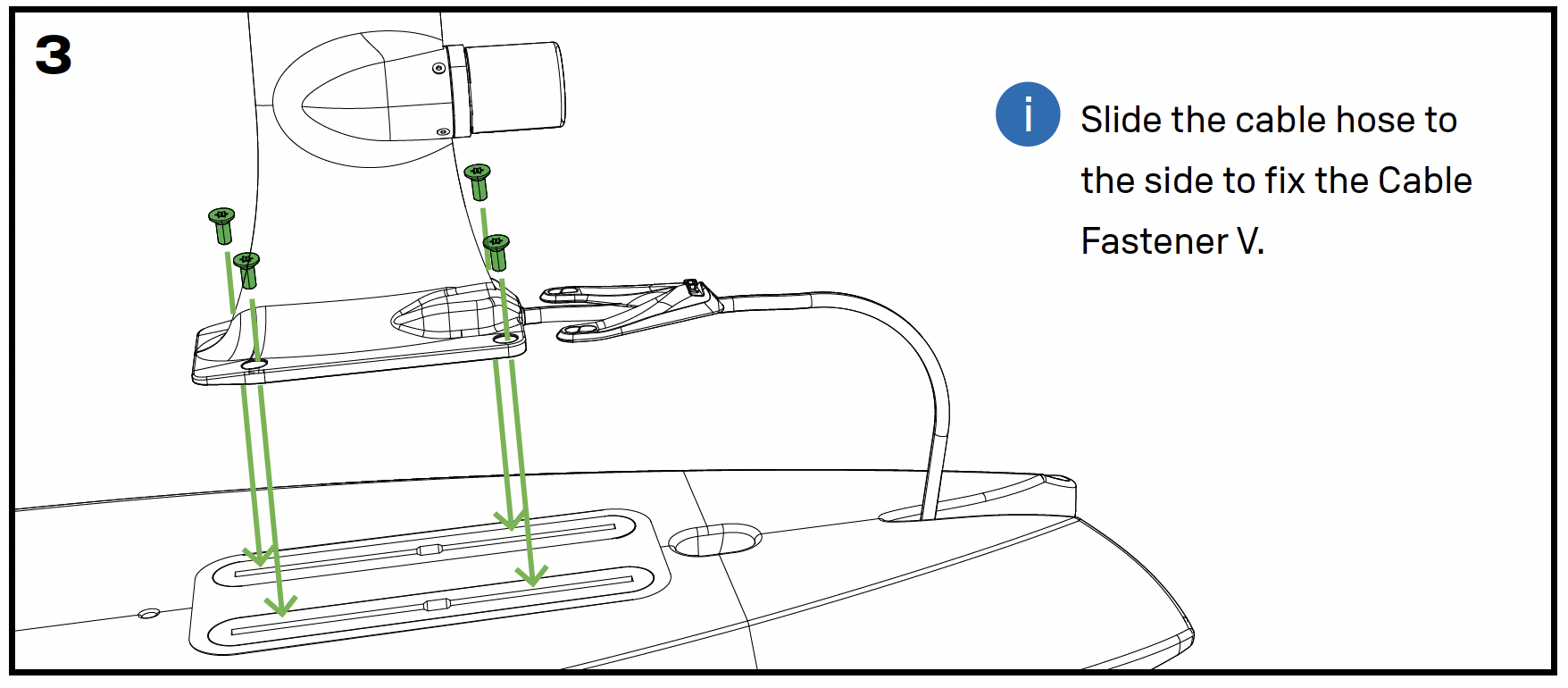 3

i

Slide the cable hose to the side to fix the Cable Fastener V.