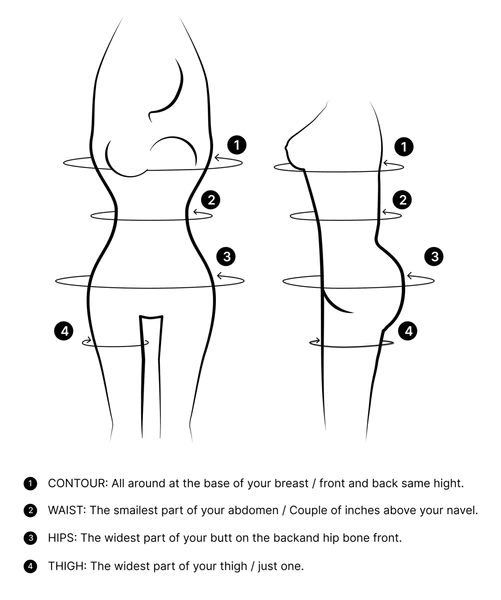 1
2
3
4
1
2
3
4

1 CONTOUR: All around at the base of your breast / front and back same hight.

2 WAIST: The smailest part of your abdomen / Couple of inches above your navel.

3 HIPS: The widest part of your butt on the backand hip bone front.

4 THIGH: The widest part of your thigh / just one.