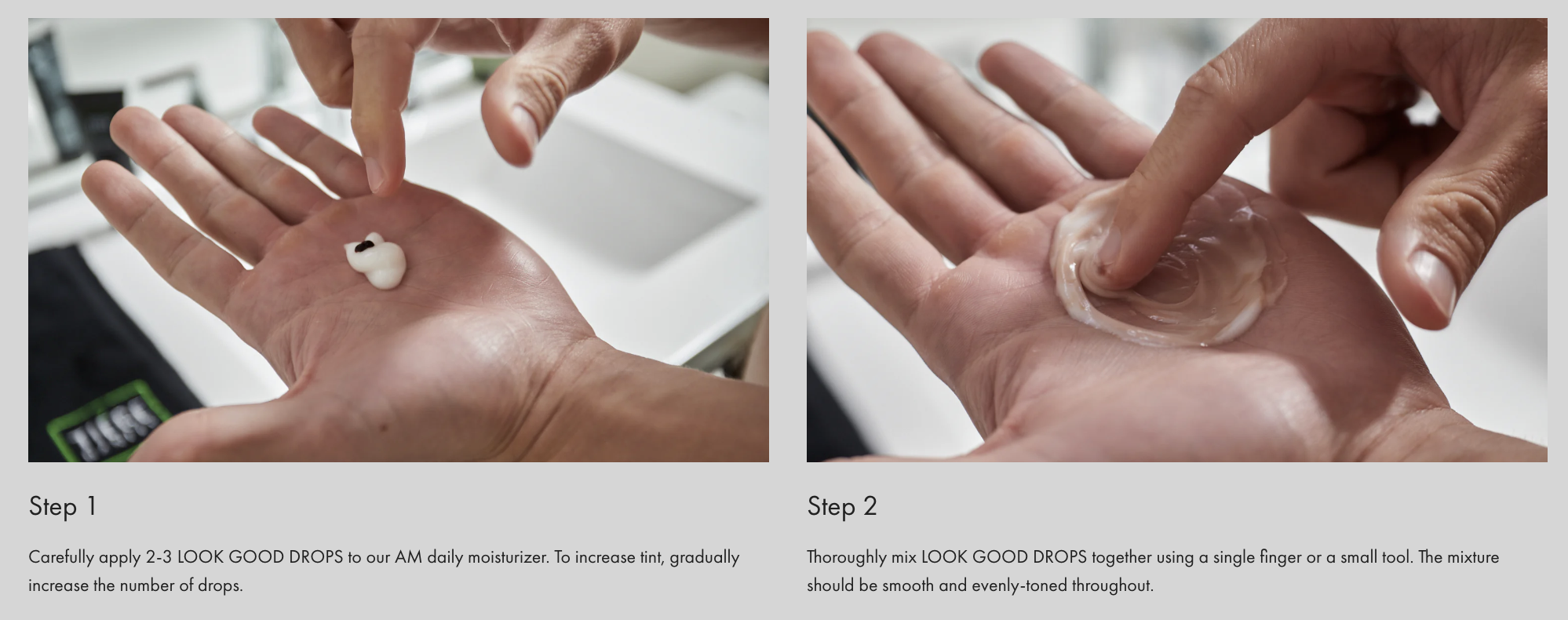 Step 1

Carefully apply 2-3 LOOK GOOD DROPS to our AM daily moisturizer. To increase tint, gradually increase the number of drops.

Step 2

Thoroughly mix LOOK GOOD DROPS together using a single finger or a small tool. The mixture should be smooth and evenly-toned throughout.