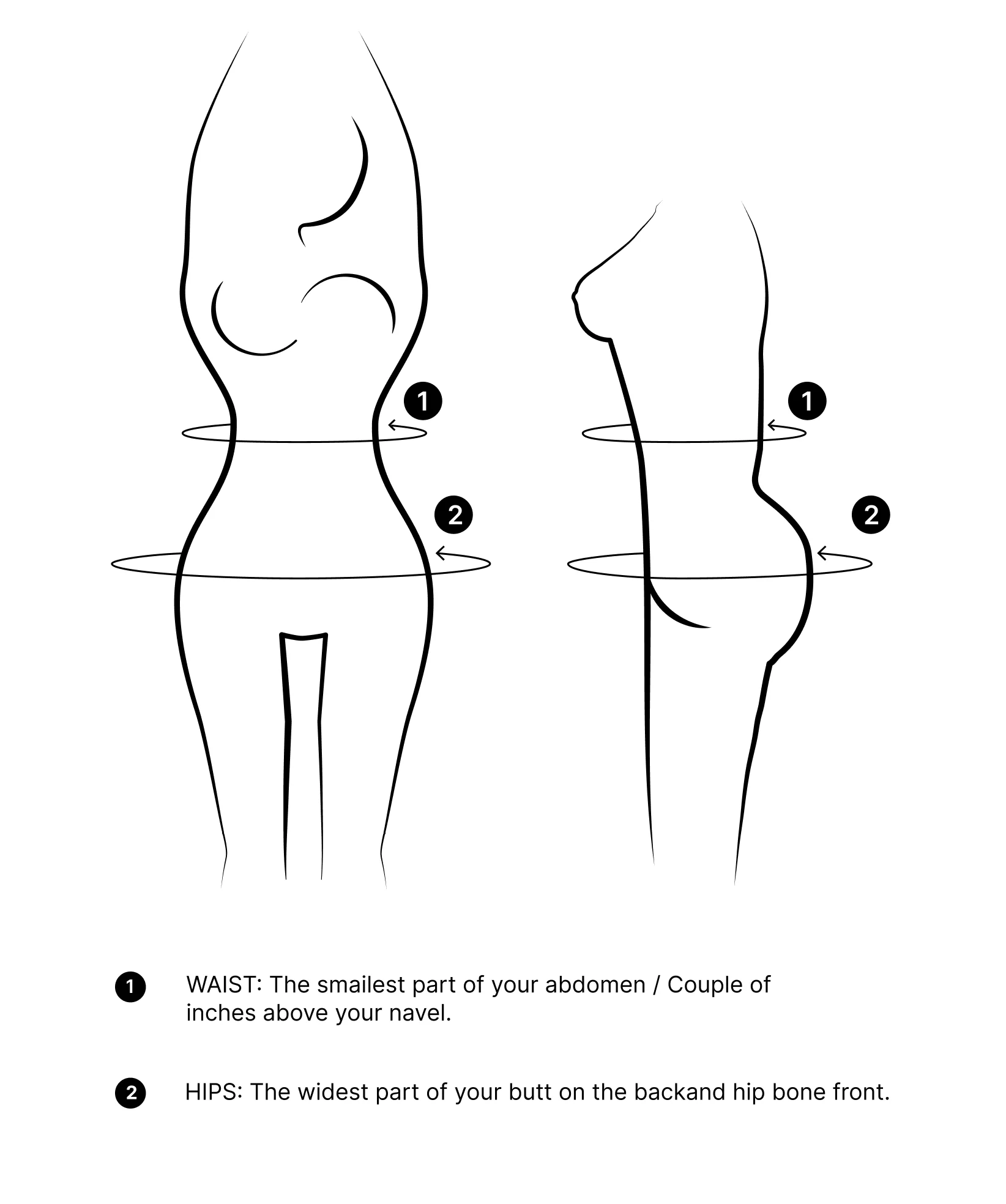 1

2

1

2

1 WAIST: The smailest part of your abdomen / Couple of inches above your navel.

2 HIPS: The widest part of your butt on the backand hip bone front.