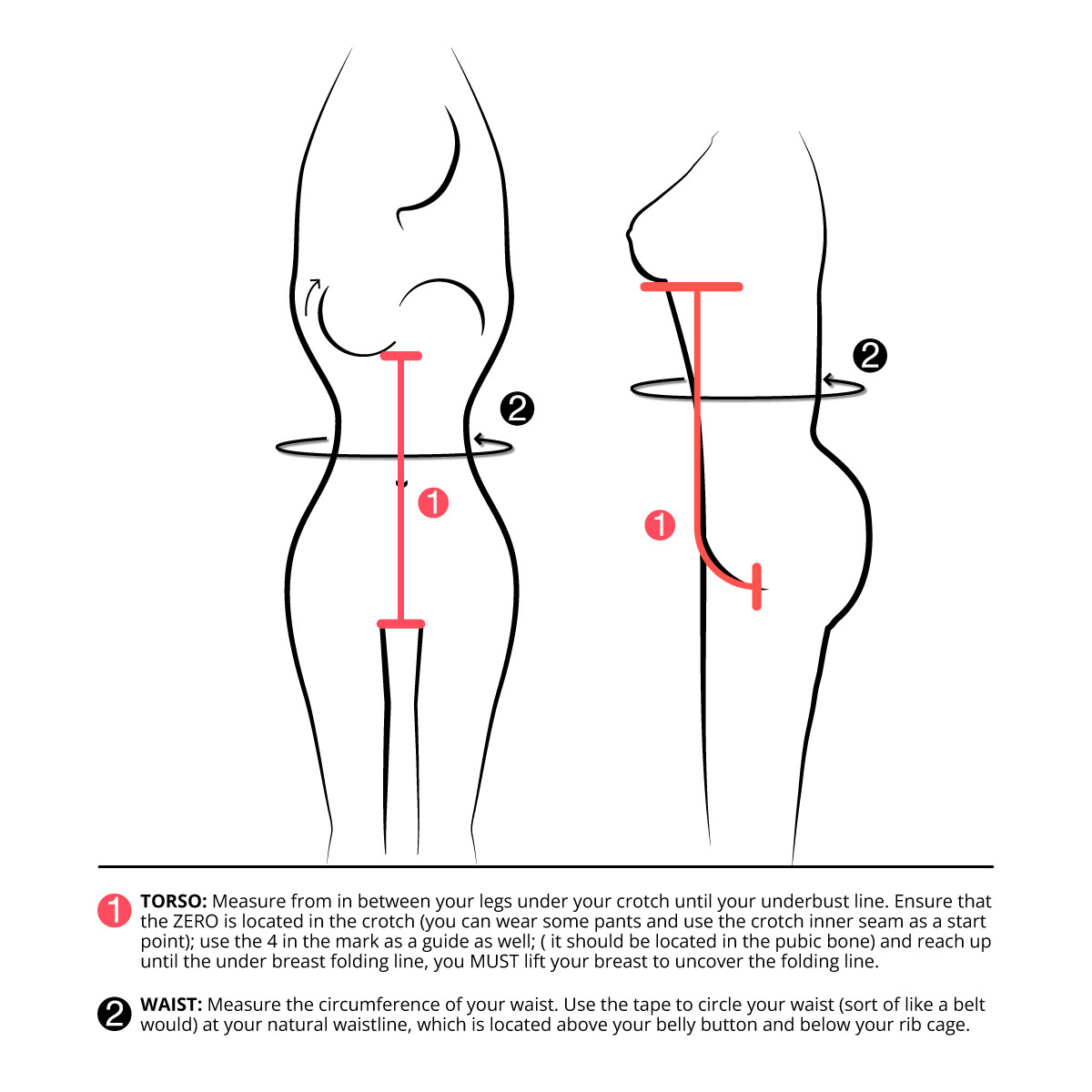 2

1

2

1

1 TORSO: Measure from in between your legs under your crotch until your underbust line. Ensure that the ZERO is located in the crotch (you can wear some pants and use the crotch inner seam as a start point); use the 4 in the mark as a guide as well; ( it should be located in the pubic bone) and reach up until the under breast folding line, you MUST lift your breast to uncover the folding line.

2 WAIST: Measure the circumference of your waist. Use the tape to circle your waist (sort of like a belt would) at your natural waistline, which is located above your belly button and below your rib cage.