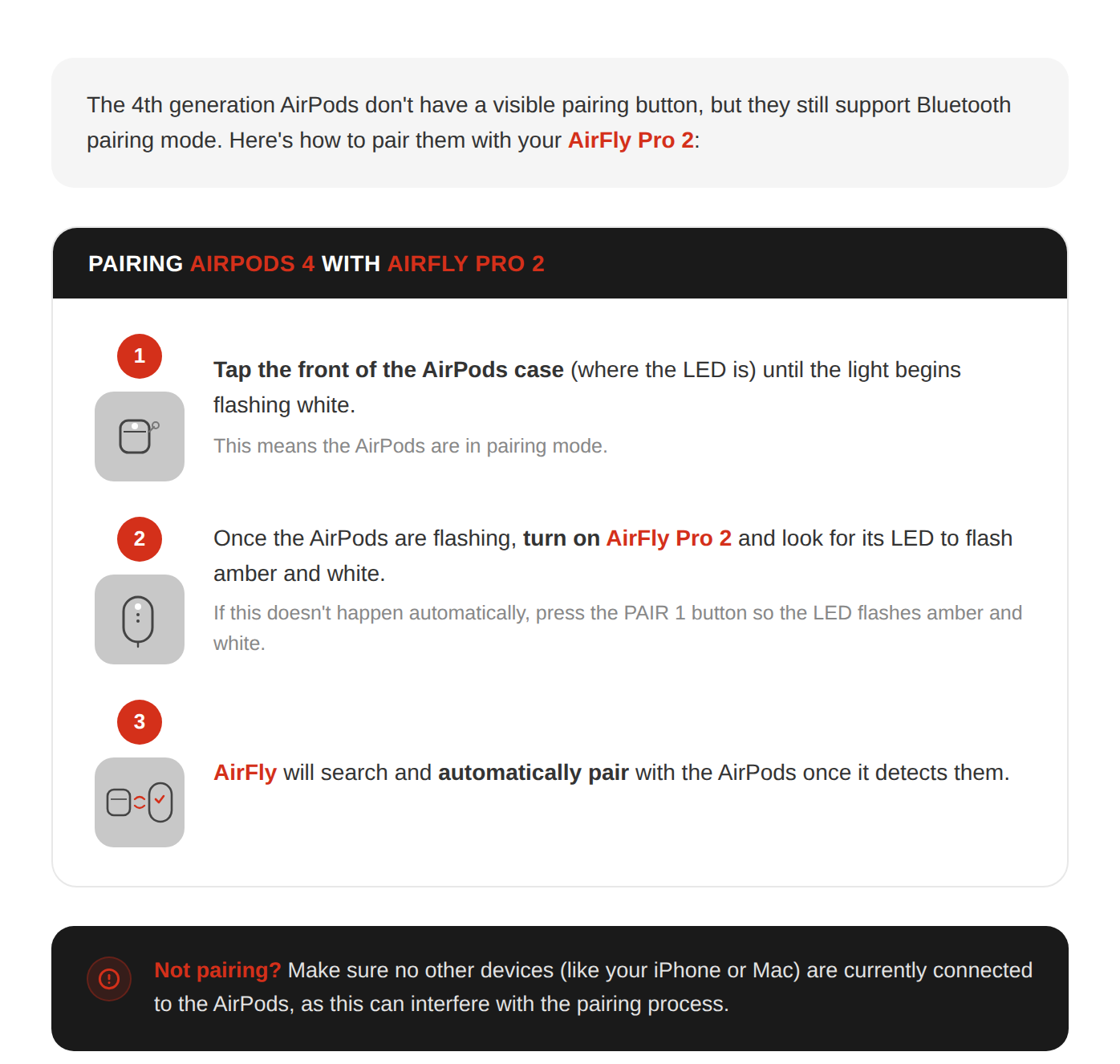 The 4th generation AirPods don't have a visible pairing button, but they still support Bluetooth pairing mode. Here's how to pair them with your AirFly Pro 2:

PAIRING AIRPODS 4 WITH AIRFLY PRO 2

1

Tap the front of the AirPods case (where the LED is) until the light begins flashing white.

This means the AirPods are in pairing mode.

2

Once the AirPods are flashing, turn on AirFly Pro 2 and look for its LED to flash amber and white.

If this doesn't happen automatically, press the PAIR 1 button so the LED flashes amber and white.

3

AirFly will search and automatically pair with the AirPods once it detects them.

Not pairing? Make sure no other devices (like your iPhone or Mac) are currently connected to the AirPods, as this can interfere with the pairing process.