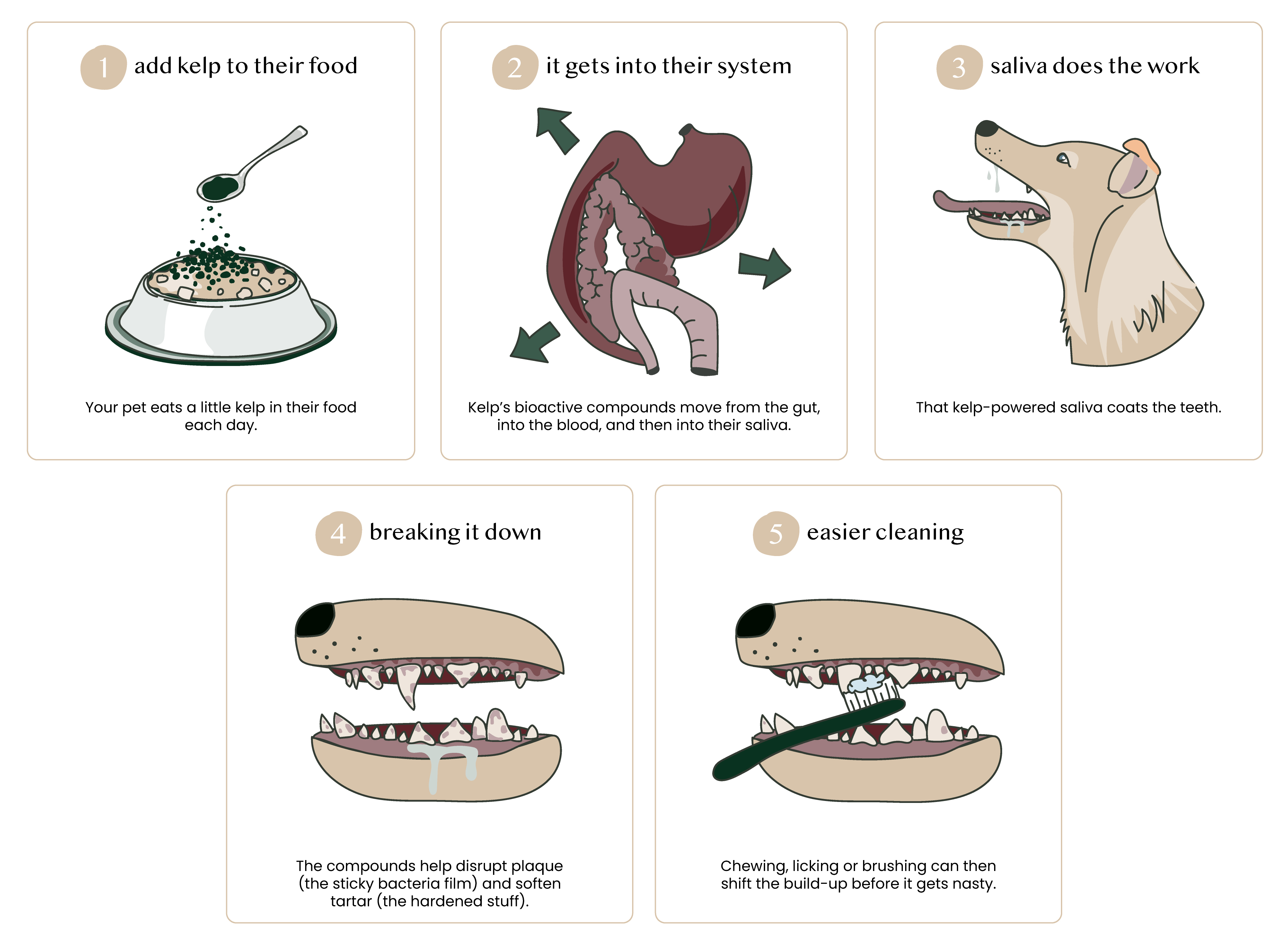 1 add kelp to their food

Your pet eats a little kelp in their food each day.

2 it gets into their system

Kelp's bioactive compounds move from the gut, into the blood, and then into their saliva.

3 saliva does the work

That kelp-powered saliva coats the teeth.

4 breaking it down

The compounds help disrupt plaque (the sticky bacteria film) and soften tartar (the hardened stuff).

5 easier cleaning

Chewing, licking or brushing can then shift the build-up before it gets nasty.