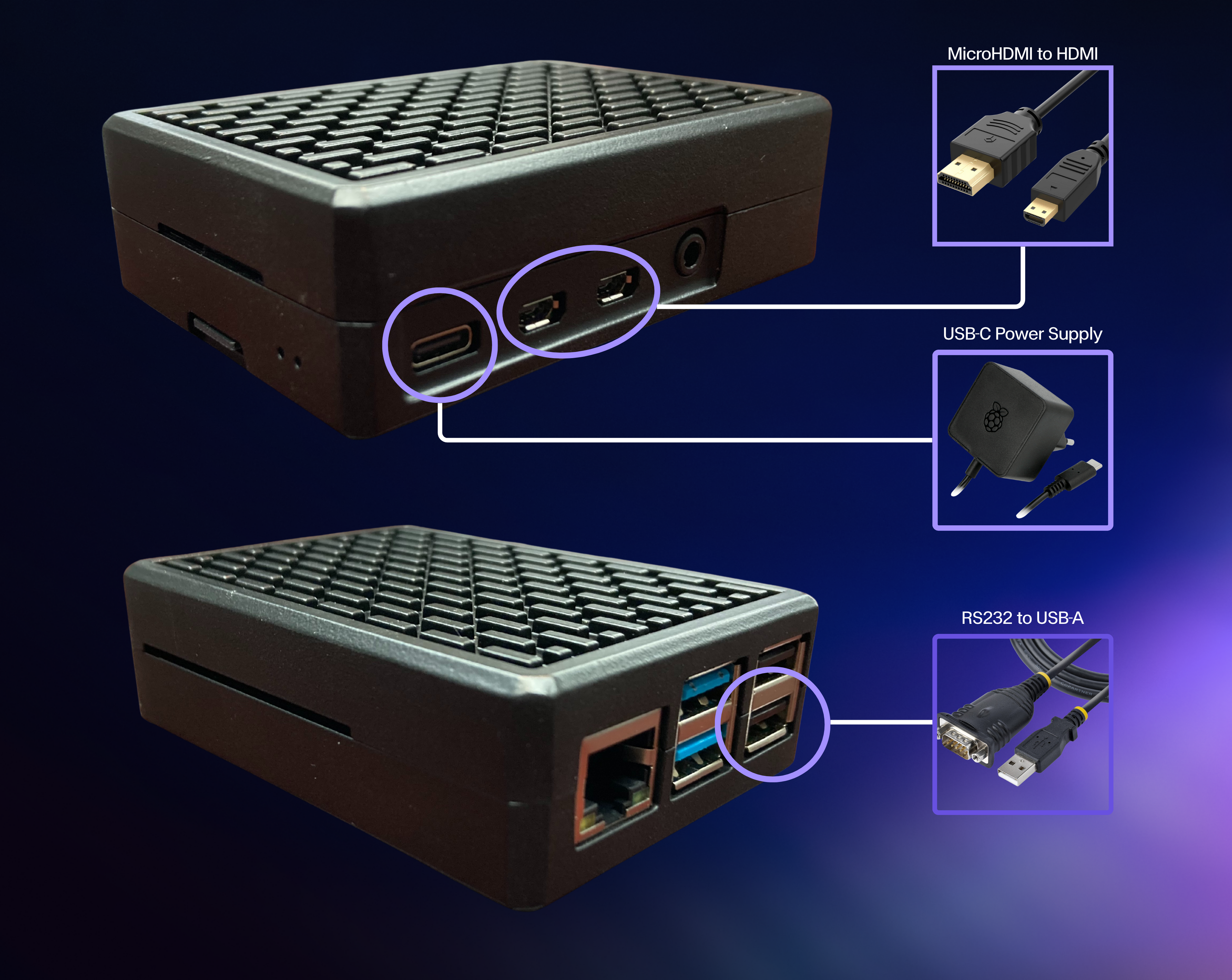 MicroHDMI to HDMI

USB-C Power Supply

RS232 to USB-A